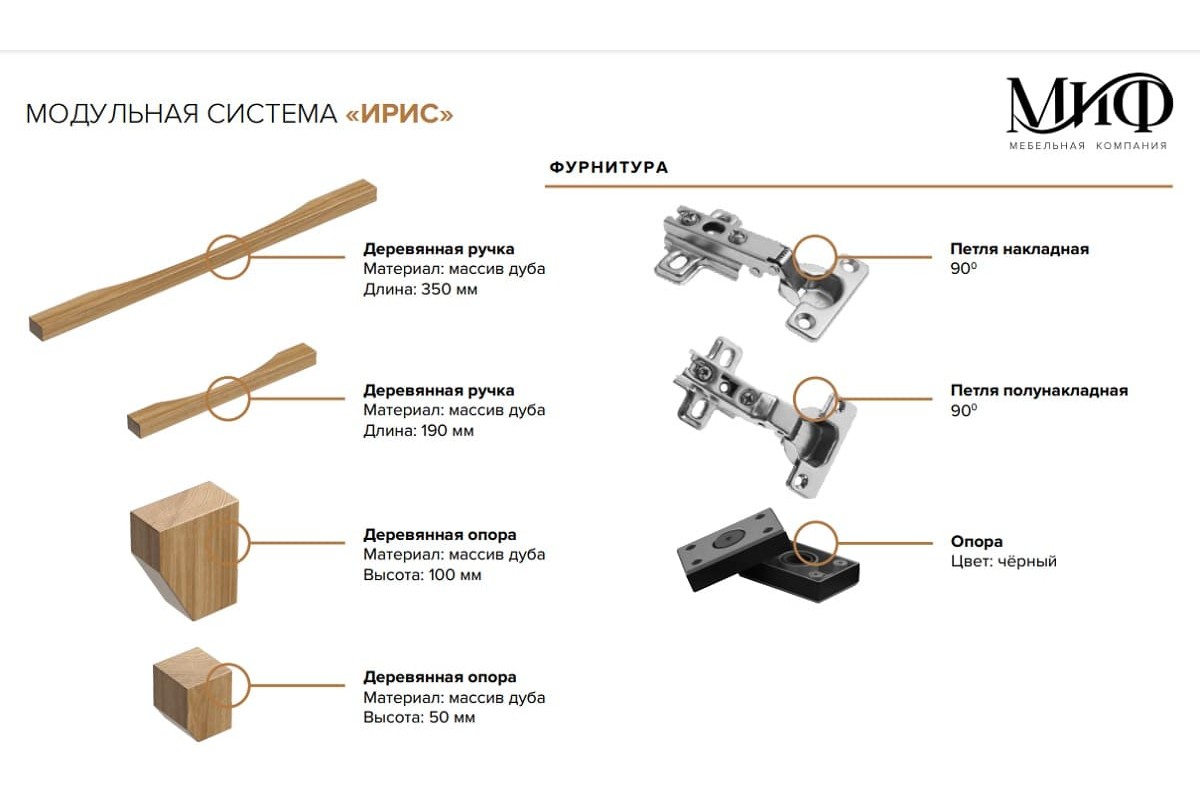 МОДУЛЬНАЯ СИСТЕМА «ИРИС»

МИФ
МЕБЕЛЬНАЯ КОМПАНИЯ

ФУРНИТУРА

Деревянная ручка
Материал: массив дуба
Длина: 350 мм

Деревянная ручка
Материал: массив дуба
Длина: 190 мм

Деревянная опора
Материал: массив дуба
Высота: 100 мм

Деревянная опора
Материал: массив дуба
Высота: 50 мм

Петля накладная
$90^0$

Петля полунакладная
$90^0$

Опора
Цвет: чёрный